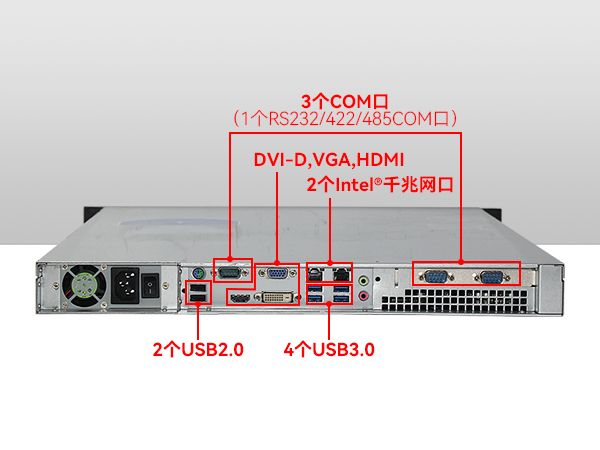 3个COM口
（1个RS232/422/485COM口）

DVI-D,VGA,HDMI

2个Intel®千兆网口

2个USB2.0

4个USB3.0