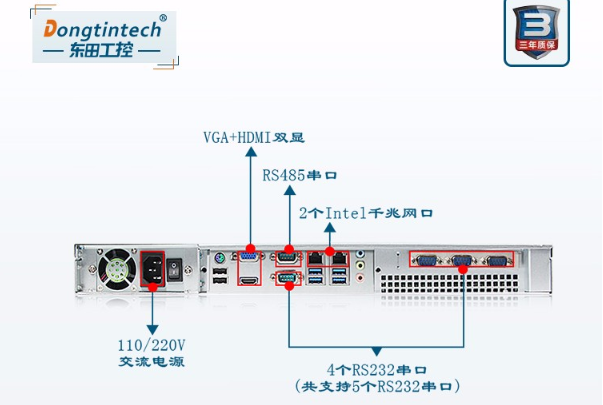 Dongtintech®
— 东田工控 —

3
三年质保

VGA+HDMI双显

RS485串口

2个Intel千兆网口

110/220V
交流电源

4个RS232串口
(共支持5个RS232串口)