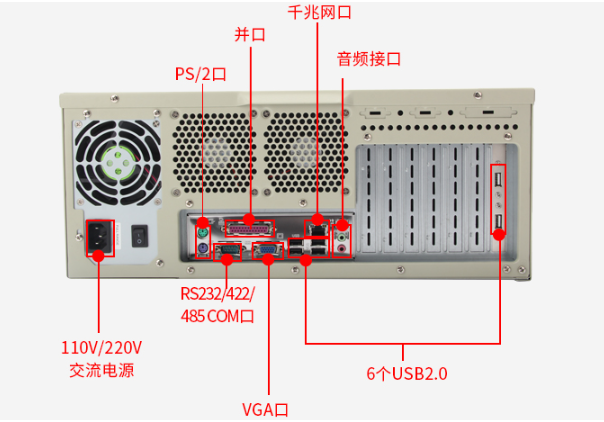 千兆网口

并口

音频接口

PS/2口

RS232/422/485 COM口

110V/220V
交流电源

6个USB2.0

VGA口