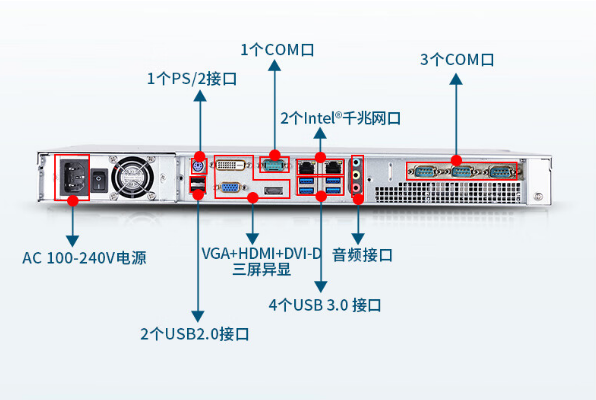 1个COM口

3个COM口

1个PS/2接口

2个Intel®千兆网口

AC 100-240V电源

VGA+HDMI+DVI-D
三屏异显

音频接口

4个USB 3.0 接口

2个USB2.0接口