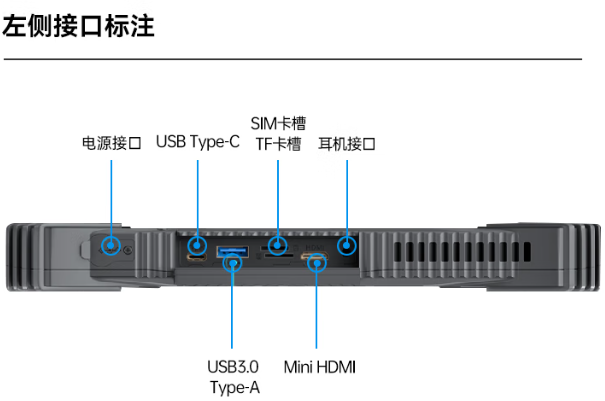 左侧接口标注

电源接口

USB Type-C

SIM卡槽
TF卡槽

耳机接口

HDMI

USB3.0
Type-A

Mini HDMI